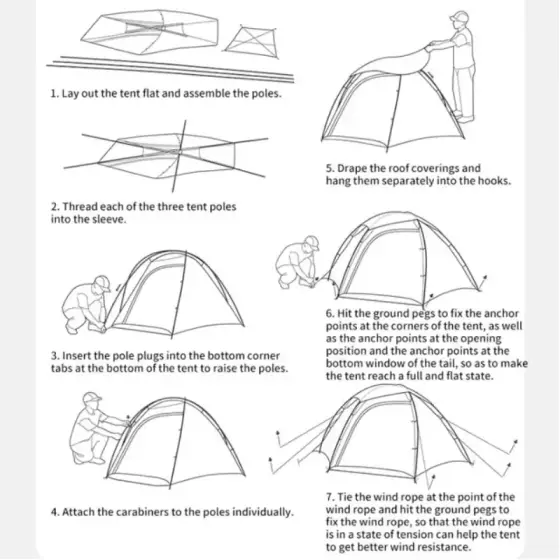 1. Lay out the tent flat and assemble the poles.

2. Thread each of the three tent poles into the sleeve.

3. Insert the pole plugs into the bottom corner tabs at the bottom of the tent to raise the poles.

4. Attach the carabiners to the poles individually.

5. Drape the roof coverings and hang them separately into the hooks.

6. Hit the ground pegs to fix the anchor points at the corners of the tent, as well as the anchor points at the opening position and the anchor points at the bottom window of the tail, so as to make the tent reach a full and flat state.

7. Tie the wind rope at the point of the wind rope and hit the ground pegs to fix the wind rope, so that the wind rope is in a state of tension can help the tent to get better wind resistance.