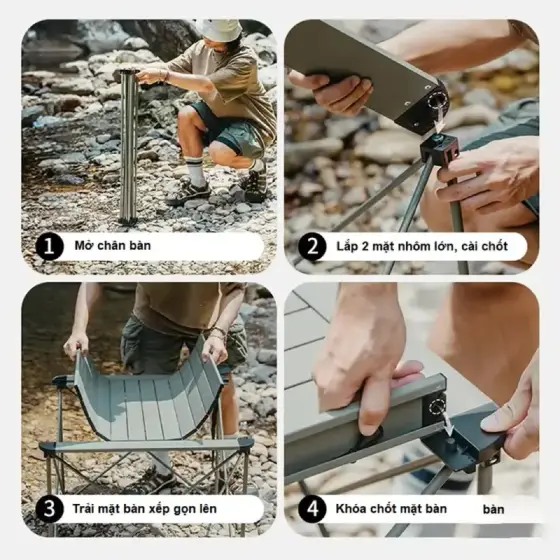 1 Mở chân bàn

2 Lắp 2 mặt nhôm lớn, cài chốt

3 Trải mặt bàn xếp gọn lên

4 Khóa chốt mặt bàn bàn