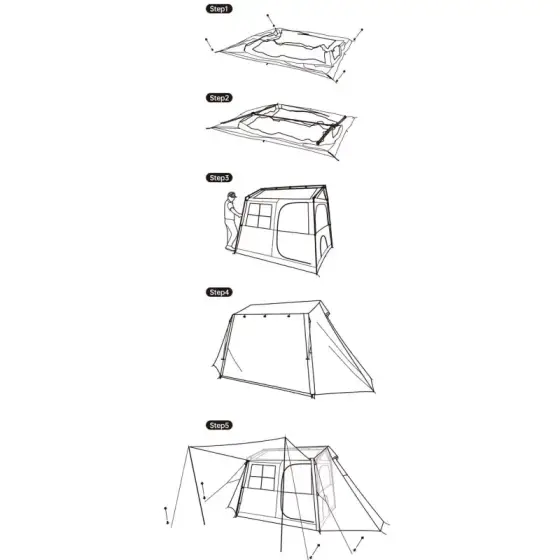 Step1

Step2

Step3

Step4

Step5