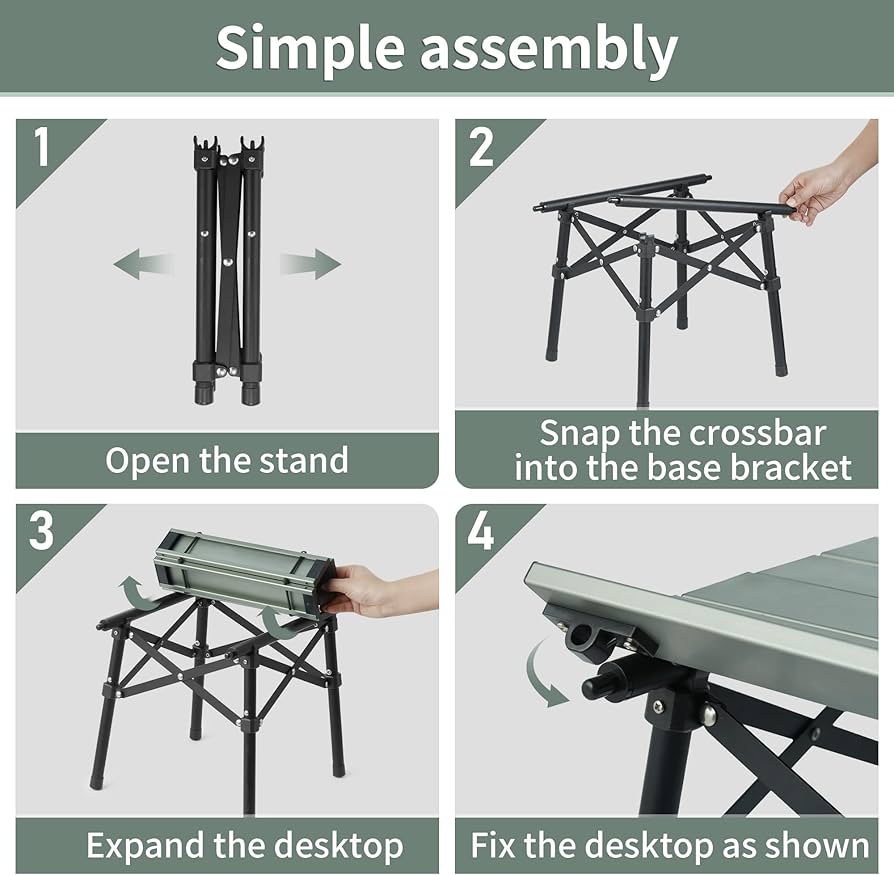 Simple assembly

1

Open the stand

2

Snap the crossbar into the base bracket

3

Expand the desktop

4

Fix the desktop as shown