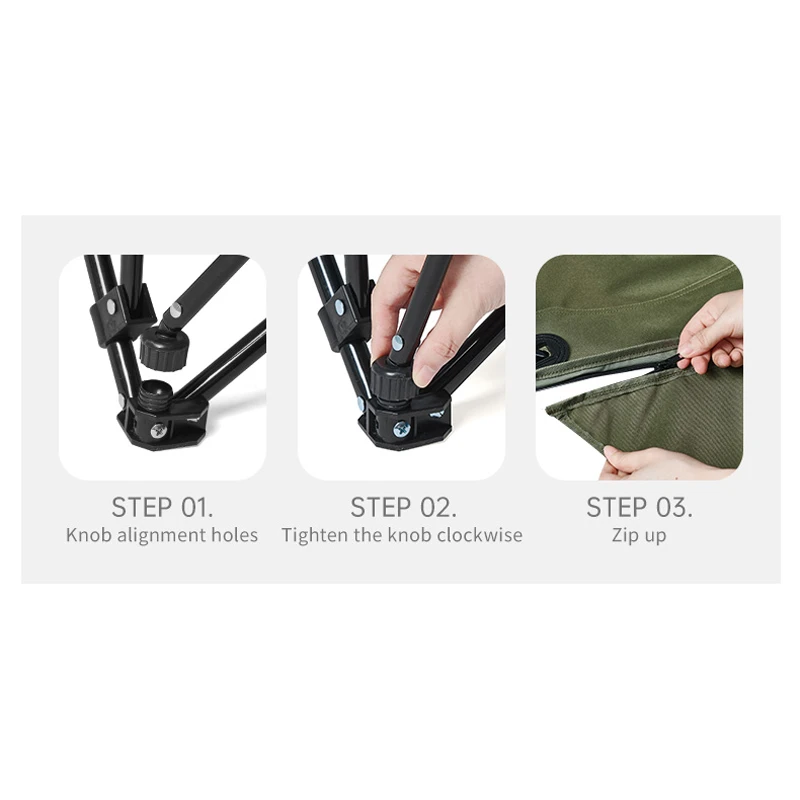 STEP 01.
Knob alignment holes

STEP 02.
Tighten the knob clockwise

STEP 03.
Zip up