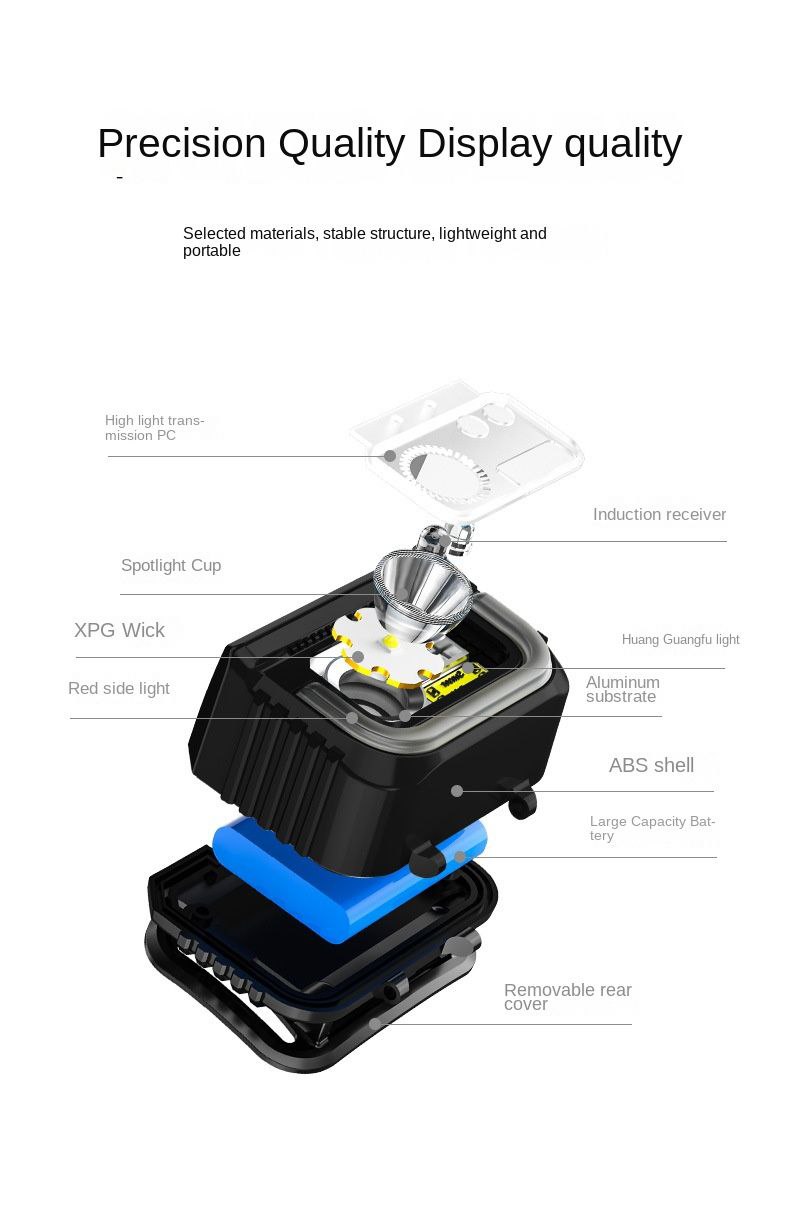 Precision Quality Display quality
-

Selected materials, stable structure, lightweight and portable

High light transmission PC

Induction receiver

Spotlight Cup

XPG Wick

Huang Guangfu light

Red side light

Aluminum substrate

ABS shell

Large Capacity Battery

Removable rear cover