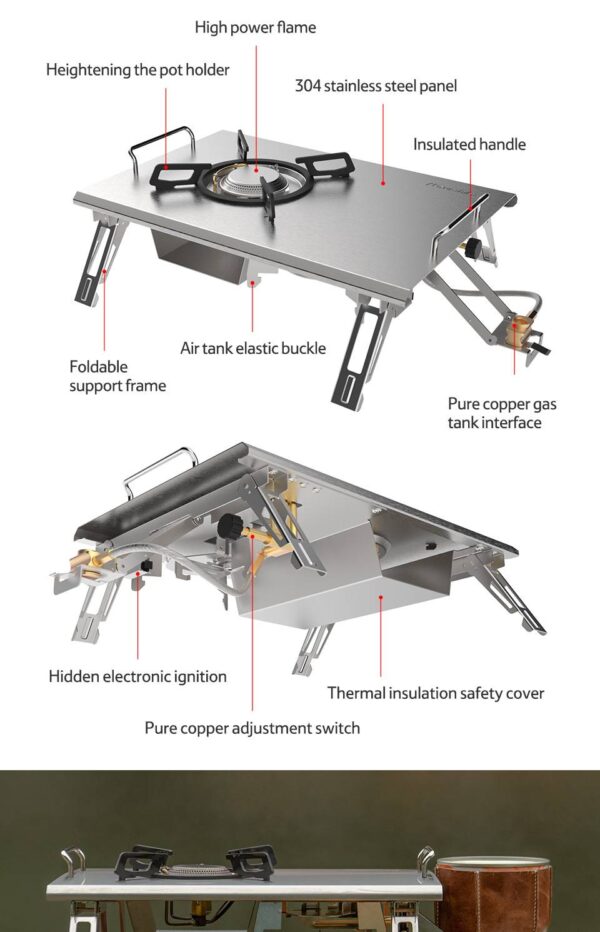 High power flame

Heightening the pot holder

304 stainless steel panel

Insulated handle

Air tank elastic buckle

Foldable support frame

Pure copper gas tank interface

Hidden electronic ignition

Thermal insulation safety cover

Pure copper adjustment switch